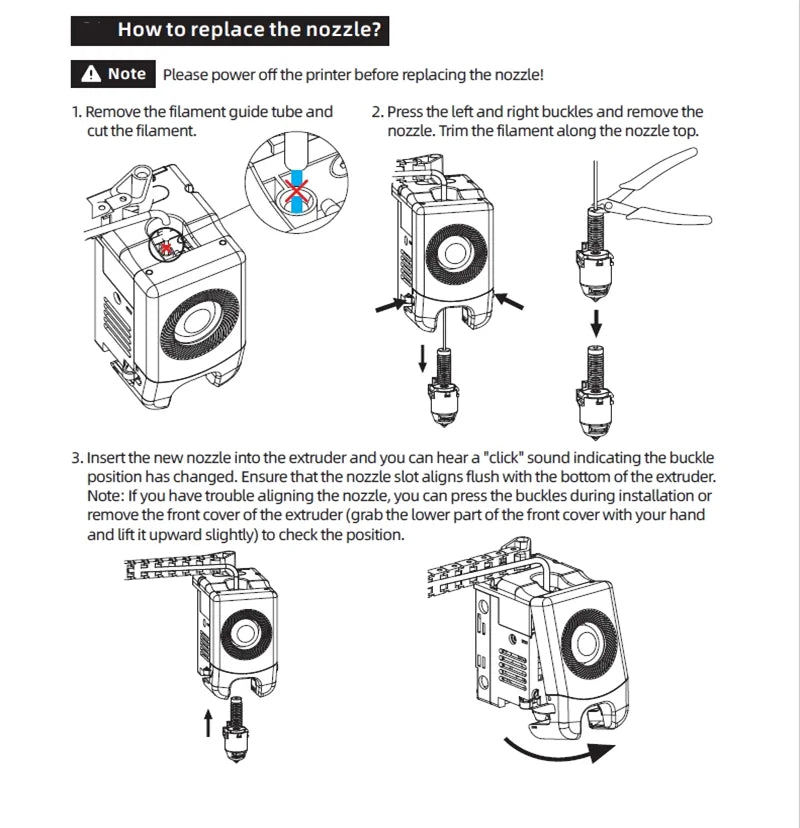 How to replace the nozzle?

Note Please power off the printer before replacing the nozzle!

1. Remove the filament guide tube and cut the filament.

2. Press the left and right buckles and remove the nozzle. Trim the filament along the nozzle top.

3. Insert the new nozzle into the extruder and you can hear a "click" sound indicating the buckle position has changed. Ensure that the nozzle slot aligns flush with the bottom of the extruder. Note: If you have trouble aligning the nozzle, you can press the buckles during installation or remove the front cover of the extruder (grab the lower part of the front cover with your hand and lift it upward slightly) to check the position.