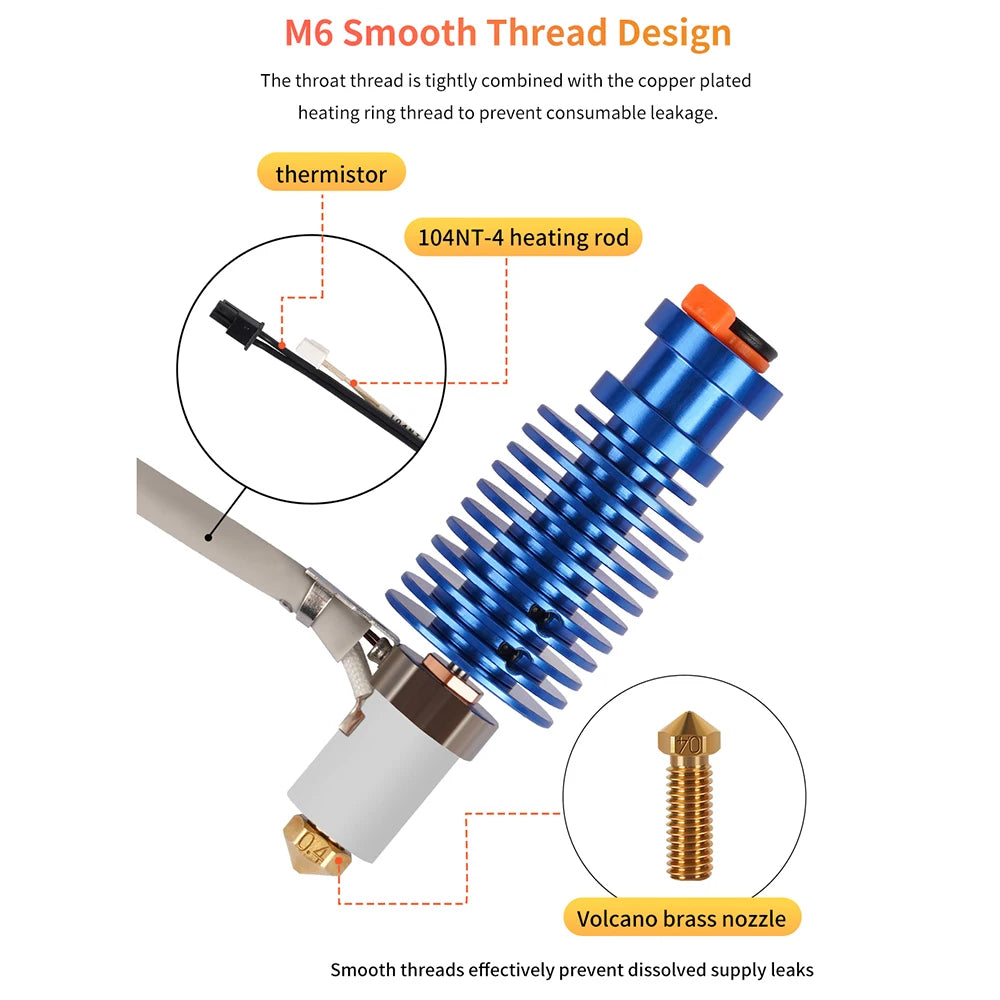 M6 Smooth Thread Design

The throat thread is tightly combined with the copper plated heating ring thread to prevent consumable leakage.

thermistor

104NT-4 heating rod

0.4

0.4

Volcano brass nozzle

Smooth threads effectively prevent dissolved supply leaks